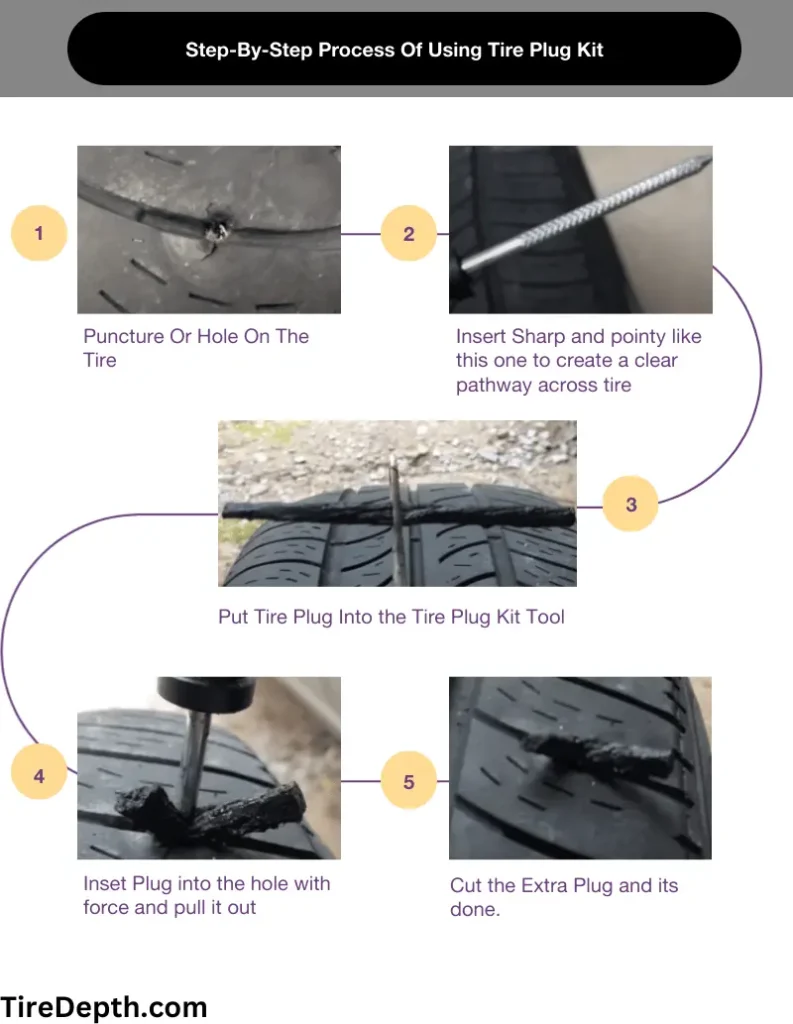 Step-By-Step Process Of Using Tire Plug Kit

1

Puncture Or Hole On The Tire

2

Insert Sharp and pointy like this one to create a clear pathway across tire

3

Put Tire Plug Into the Tire Plug Kit Tool

4

Inset Plug into the hole with force and pull it out

5

Cut the Extra Plug and its done.

TireDepth.com